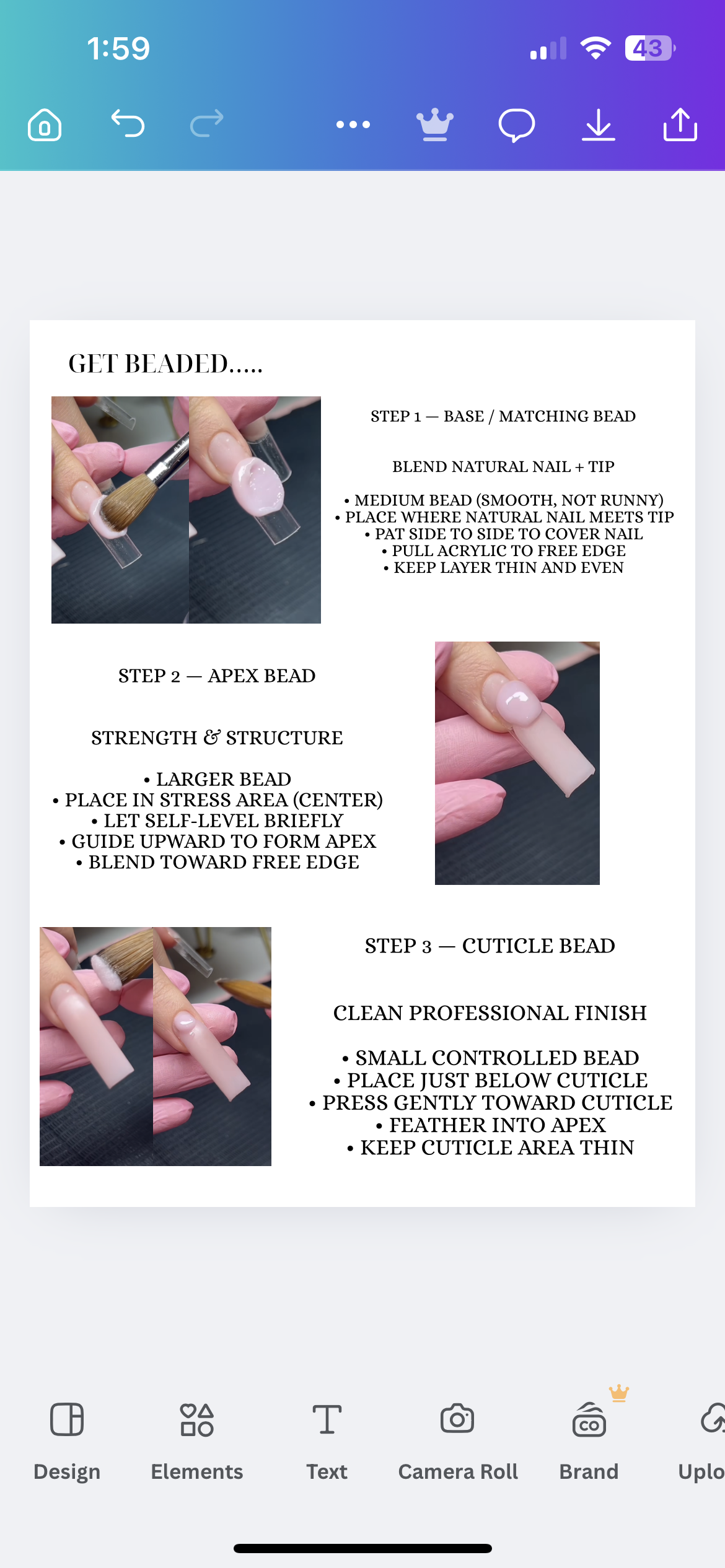 1:59

43

GET BEADED.....

STEP 1 — BASE / MATCHING BEAD

BLEND NATURAL NAIL + TIP

• MEDIUM BEAD (SMOOTH, NOT RUNNY)
• PLACE WHERE NATURAL NAIL MEETS TIP
• PAT SIDE TO SIDE TO COVER NAIL
• PULL ACRYLIC TO FREE EDGE
• KEEP LAYER THIN AND EVEN

STEP 2 — APEX BEAD

STRENGTH & STRUCTURE

• LARGER BEAD
• PLACE IN STRESS AREA (CENTER)
• LET SELF-LEVEL BRIEFLY
• GUIDE UPWARD TO FORM APEX
• BLEND TOWARD FREE EDGE

STEP 3 — CUTICLE BEAD

CLEAN PROFESSIONAL FINISH

• SMALL CONTROLLED BEAD
• PLACE JUST BELOW CUTICLE
• PRESS GENTLY TOWARD CUTICLE
• FEATHER INTO APEX
• KEEP CUTICLE AREA THIN

Design Elements Text Camera Roll Brand Uplo